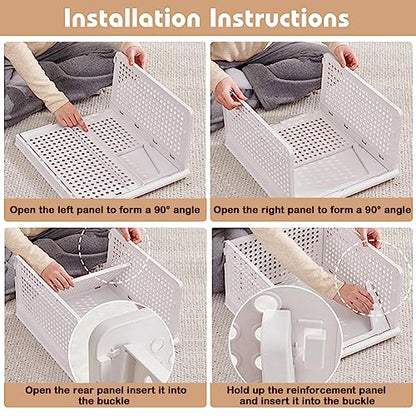 Installation Instructions

Open the left panel to form a 90° angle

Open the right panel to form a 90° angle

Open the rear panel insert it into the buckle

Hold up the reinforcement panel and insert it into the buckle