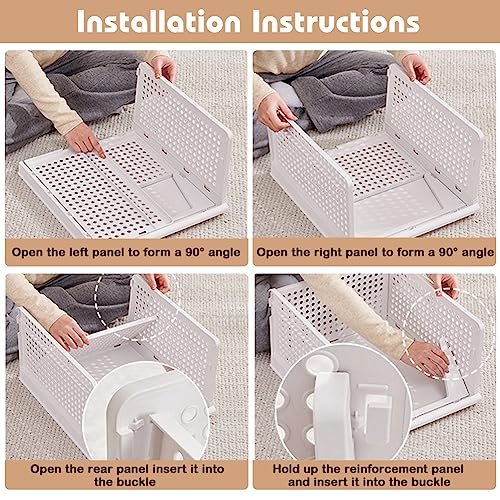 Installation Instructions

Open the left panel to form a 90° angle

Open the right panel to form a 90° angle

Open the rear panel insert it into the buckle

Hold up the reinforcement panel and insert it into the buckle