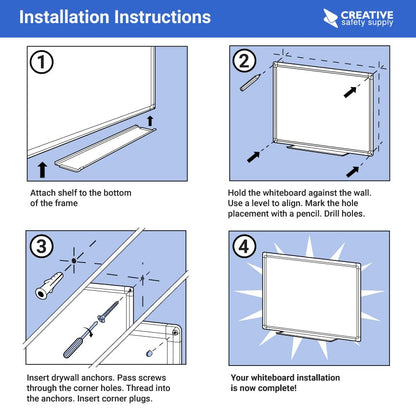 Installation Instructions

CREATIVE safety supply

1

Attach shelf to the bottom of the frame

2

Hold the whiteboard against the wall. Use a level to align. Mark the hole placement with a pencil. Drill holes.

3

Insert drywall anchors. Pass screws through the corner holes. Thread into the anchors. Insert corner plugs.

4

Your whiteboard installation is now complete!