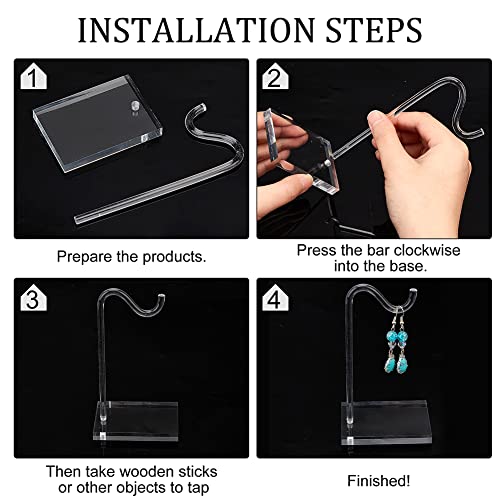 INSTALLATION STEPS

1

Prepare the products.

2

Press the bar clockwise into the base.

3

Then take wooden sticks or other objects to tap

4

Finished!