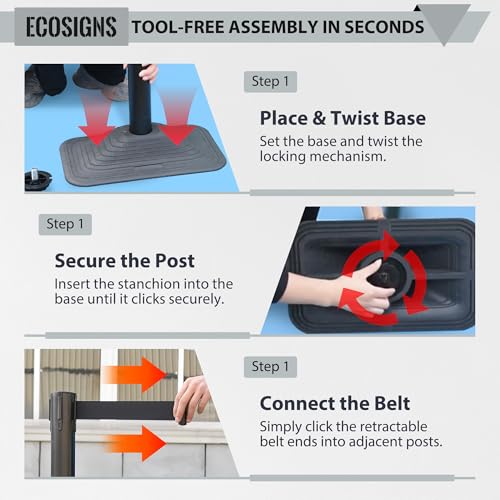 ECOSIGNS TOOL-FREE ASSEMBLY IN SECONDS

Step 1

Place & Twist Base

Set the base and twist the locking mechanism.

Step 1

Secure the Post

Insert the stanchion into the base until it clicks securely.

Step 1

Connect the Belt

Simply click the retractable belt ends into adjacent posts.