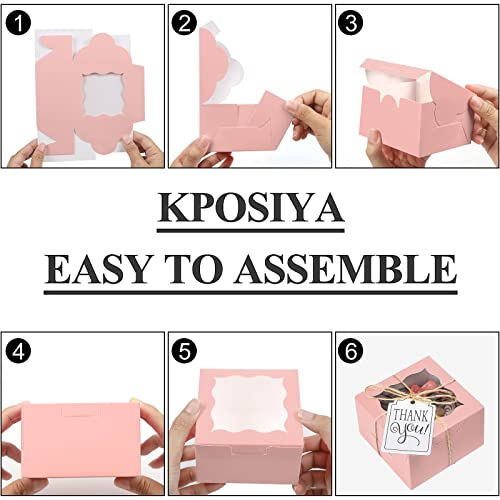 1

2

3

KPOSIYA

EASY TO ASSEMBLE

4

5

6

THANK you!