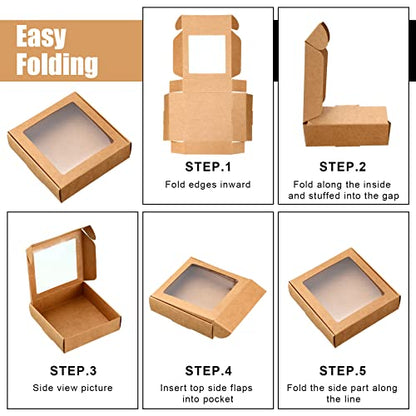 Easy Folding

STEP.1
Fold edges inward

STEP.2
Fold along the inside and stuffed into the gap

STEP.3
Side view picture

STEP.4
Insert top side flaps into pocket

STEP.5
Fold the side part along the line