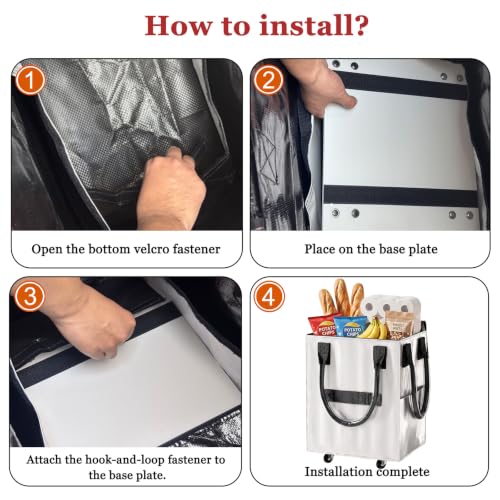 How to install?

1

Open the bottom velcro fastener

2

Place on the base plate

3

Attach the hook-and-loop fastener to the base plate.

4

POTATO CHIPS

POTATO CHIPS

Installation complete