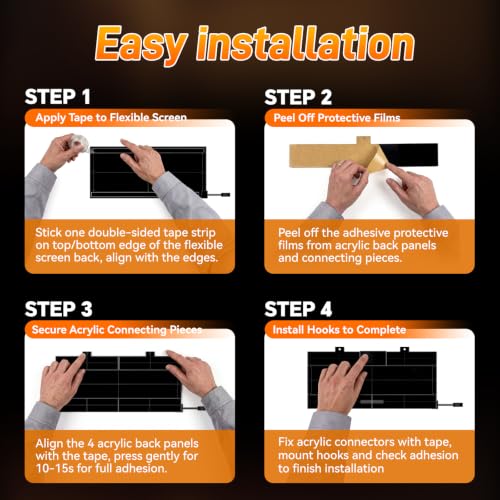 Easy installation

STEP 1

Apply Tape to Flexible Screen

Stick one double-sided tape strip on top/bottom edge of the flexible screen back, align with the edges.

STEP 2

Peel Off Protective Films

Peel off the adhesive protective films from acrylic back panels and connecting pieces.

STEP 3

Secure Acrylic Connecting Pieces

Align the 4 acrylic back panels with the tape, press gently for 10-15s for full adhesion.

STEP 4

Install Hooks to Complete

Fix acrylic connectors with tape, mount hooks and check adhesion to finish installation