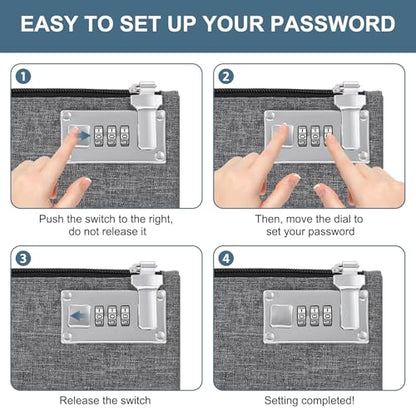 EASY TO SET UP YOUR PASSWORD

1

Push the switch to the right, do not release it

2

Then, move the dial to set your password

3

Release the switch

4

Setting completed!