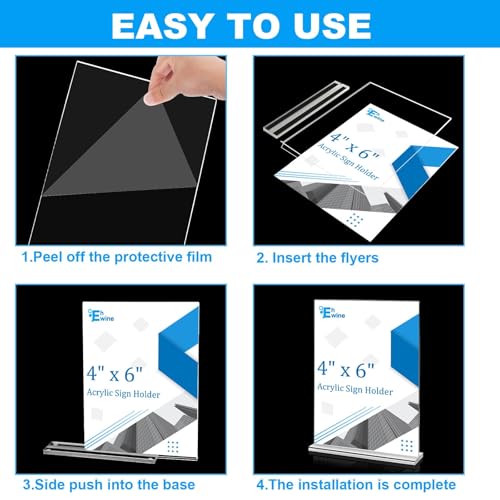 EASY TO USE

1.Peel off the protective film

Ewine
4" x 6"
Acrylic Sign Holder

2. Insert the flyers

Ewine
4" x 6"
Acrylic Sign Holder

3.Side push into the base

Ewine
4" x 6"
Acrylic Sign Holder

4.The installation is complete