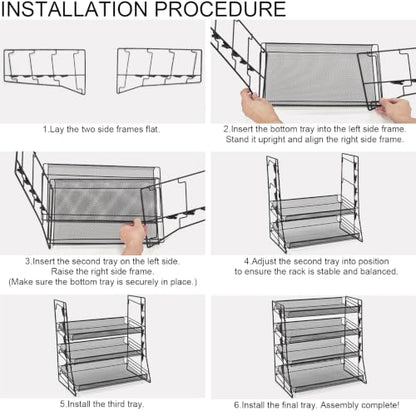 INSTALLATION PROCEDURE

1.Lay the two side frames flat.

2.Insert the bottom tray into the left side frame. Stand it upright and align the right side frame.

3.Insert the second tray on the left side. Raise the right side frame. (Make sure the bottom tray is securely in place.)

4.Adjust the second tray into position to ensure the rack is stable and balanced.

5.Install the third tray.

6.Install the final tray. Assembly complete!