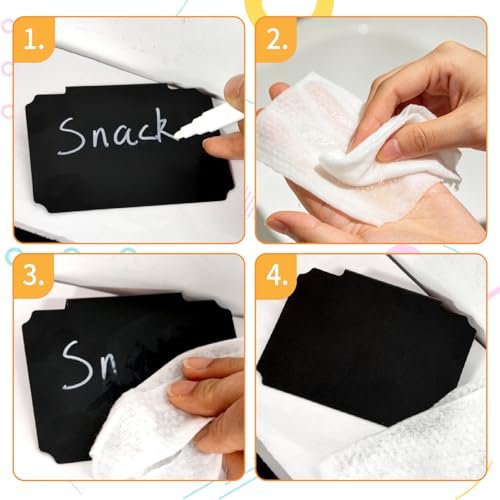 1.

Snack

2.

3.

Sn

4.