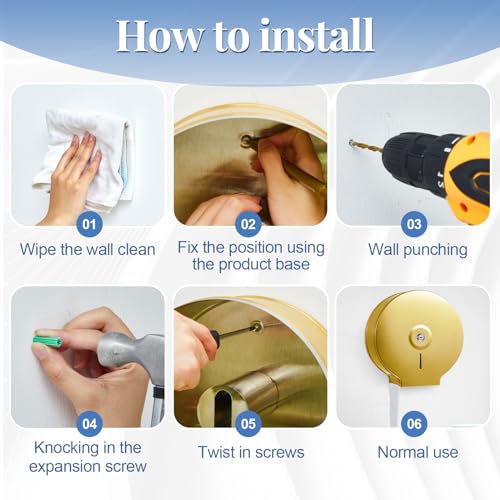 How to install

01
Wipe the wall clean

02
Fix the position using the product base

03
Wall punching

04
Knocking in the expansion screw

05
Twist in screws

06
Normal use