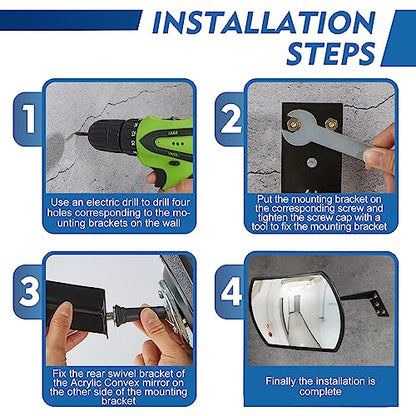 INSTALLATION STEPS

1

Use an electric drill to drill four holes corresponding to the mounting brackets on the wall

2

Put the mounting bracket on the corresponding screw and tighten the screw cap with a tool to fix the mounting bracket

3

Fix the rear swivel bracket of the Acrylic Convex mirror on the other side of the mounting bracket

4

Finally the installation is complete