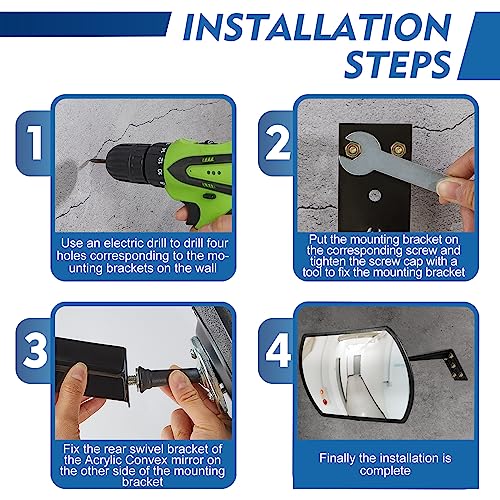 INSTALLATION STEPS

1

Use an electric drill to drill four holes corresponding to the mounting brackets on the wall

2

Put the mounting bracket on the corresponding screw and tighten the screw cap with a tool to fix the mounting bracket

3

Fix the rear swivel bracket of the Acrylic Convex mirror on the other side of the mounting bracket

4

Finally the installation is complete