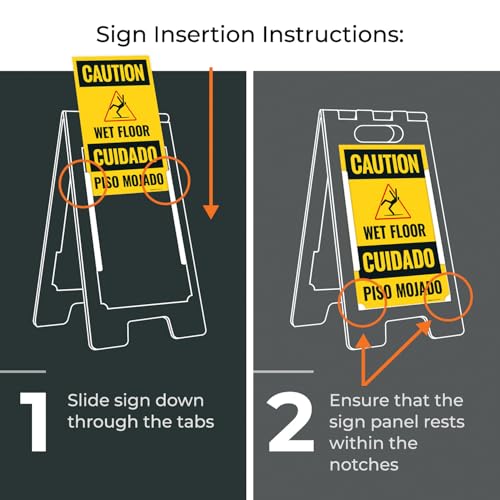 Sign Insertion Instructions:

CAUTION
WET FLOOR
CUIDADO
PISO MOJADO

1 Slide sign down through the tabs

CAUTION
WET FLOOR
CUIDADO
PISO MOJADO

2 Ensure that the sign panel rests within the notches