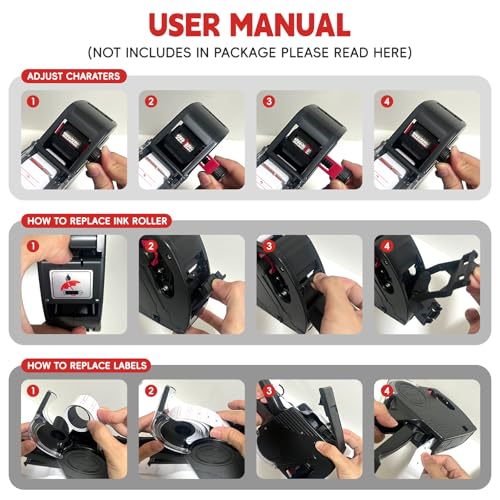 USER MANUAL

(NOT INCLUDES IN PACKAGE PLEASE READ HERE)

ADJUST CHARATERS

1

2

3

4

HOW TO REPLACE INK ROLLER

1

2

3

4

HOW TO REPLACE LABELS

1

2

3

4