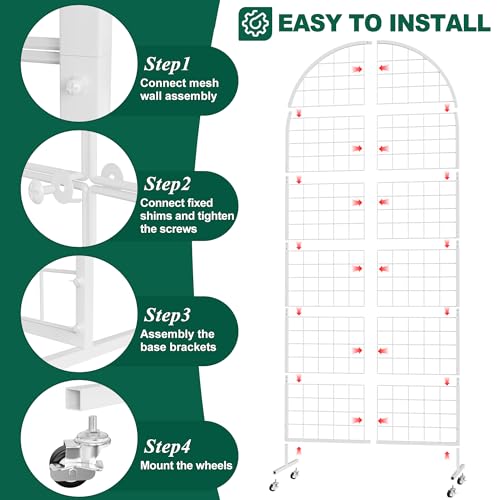 EASY TO INSTALL

Step1
Connect mesh wall assembly

Step2
Connect fixed shims and tighten the screws

Step3
Assembly the base brackets

Step4
Mount the wheels