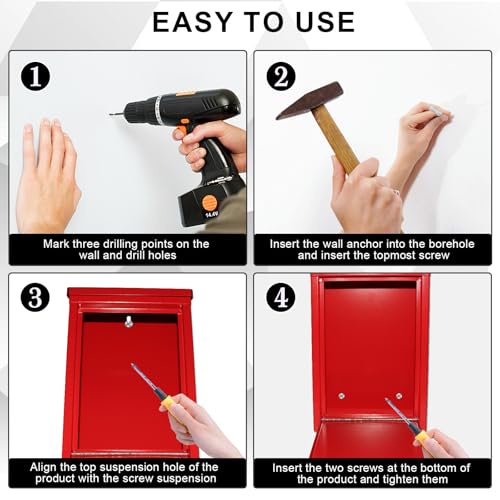 EASY TO USE

1

14.4V

Mark three drilling points on the wall and drill holes

2

Insert the wall anchor into the borehole and insert the topmost screw

3

Align the top suspension hole of the product with the screw suspension

4

Insert the two screws at the bottom of the product and tighten them