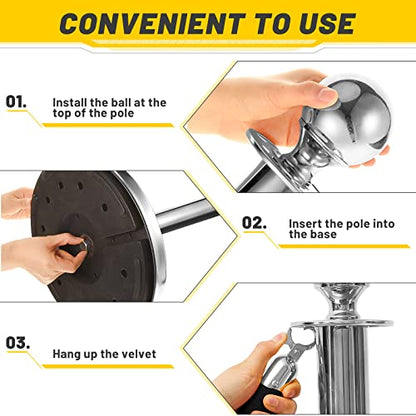 CONVENIENT TO USE

01.

Install the ball at the top of the pole

02.

Insert the pole into the base

03.

Hang up the velvet