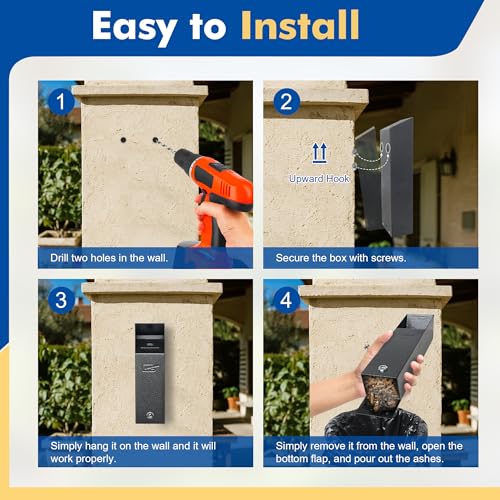 Easy to Install

1

Drill two holes in the wall.

2

Upward Hook

Secure the box with screws.

3

Simply hang it on the wall and it will work properly.

4

Simply remove it from the wall, open the bottom flap, and pour out the ashes.