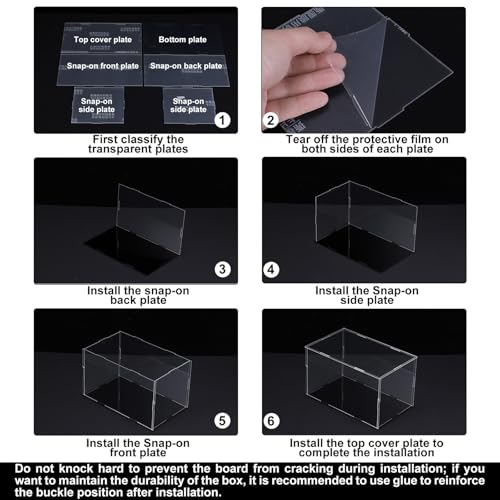 Top cover plate
Bottom plate
Snap-on front plate
Snap-on back plate
Snap-on side plate
Snap-on side plate
1
First classify the transparent plates

2
Tear off the protective film on both sides of each plate

3
Install the snap-on back plate

4
Install the Snap-on side plate

5
Install the Snap-on front plate

6
Install the top cover plate to complete the installation

Do not knock hard to prevent the board from cracking during installation; if you want to maintain the durability of the box, it is recommended to use glue to reinforce the buckle position after installation.