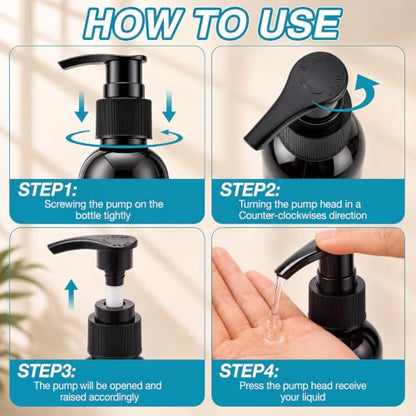 HOW TO USE

STEP1:
Screwing the pump on the bottle tightly

STEP2:
Turning the pump head in a Counter-clockwises direction

STEP3:
The pump will be opened and raised accordingly

STEP4:
Press the pump head receive your liquid