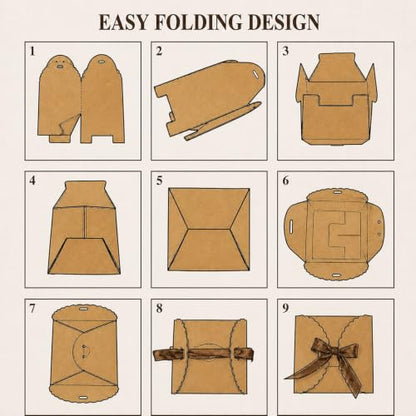 EASY FOLDING DESIGN

1

2

3

4

5

6

7

8

9