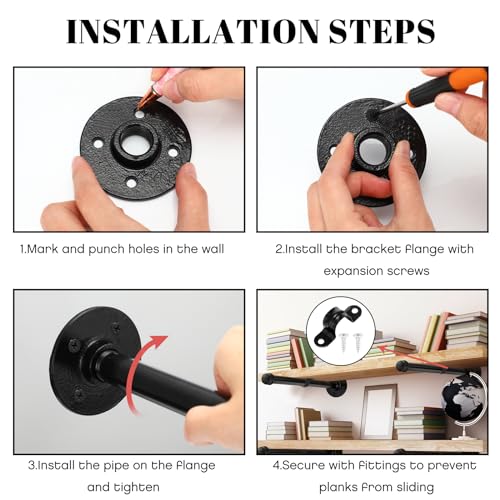 INSTALLATION STEPS

1.Mark and punch holes in the wall

2.Install the bracket flange with expansion screws

3.Install the pipe on the flange and tighten

4.Secure with fittings to prevent planks from sliding