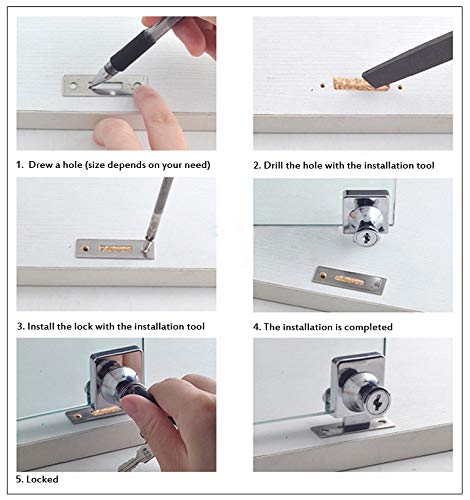 1. Drew a hole (size depends on your need)

2. Drill the hole with the installation tool

3. Install the lock with the installation tool

4. The installation is completed

5. Locked