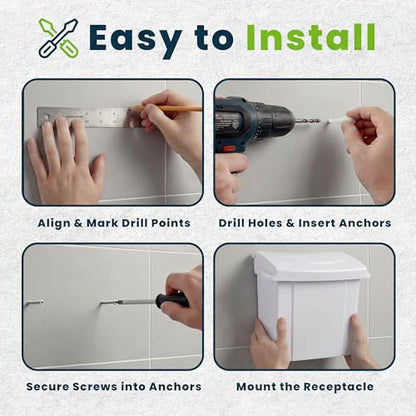 Easy to Install

Align & Mark Drill Points

Drill Holes & Insert Anchors

Secure Screws into Anchors

Mount the Receptacle