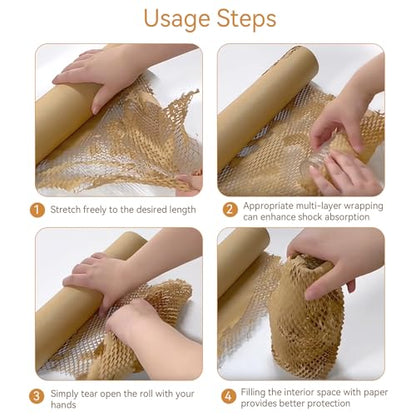 Usage Steps

1 Stretch freely to the desired length

2 Appropriate multi-layer wrapping can enhance shock absorption

3 Simply tear open the roll with your hands

4 Filling the interior space with paper provides better protection