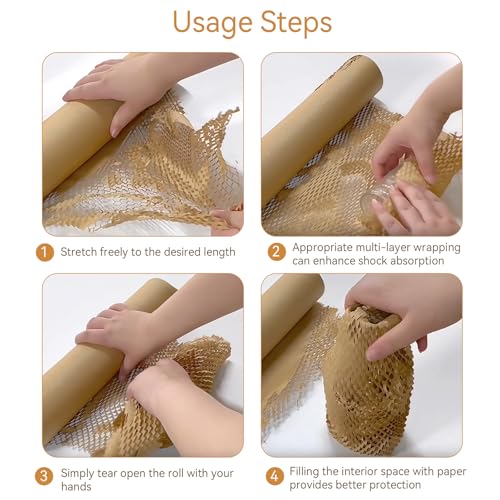 Usage Steps

1 Stretch freely to the desired length

2 Appropriate multi-layer wrapping can enhance shock absorption

3 Simply tear open the roll with your hands

4 Filling the interior space with paper provides better protection