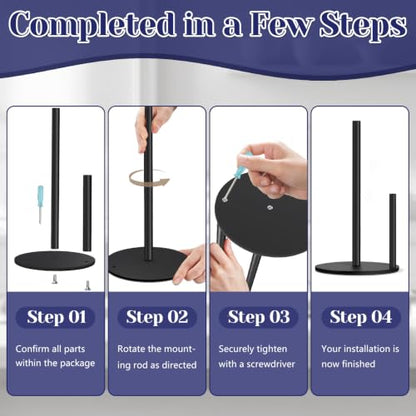 Completed in a Few Steps

Step 01

Confirm all parts within the package

Step 02

Rotate the mounting rod as directed

Step 03

Securely tighten with a screwdriver

Step 04

Your installation is now finished