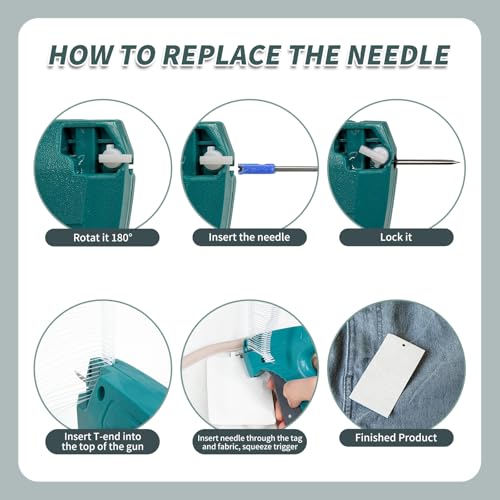 HOW TO REPLACE THE NEEDLE

Rotat it 180°

Insert the needle

Lock it

Insert T-end into the top of the gun

Insert needle through the tag and fabric, squeeze trigger

Finished Product