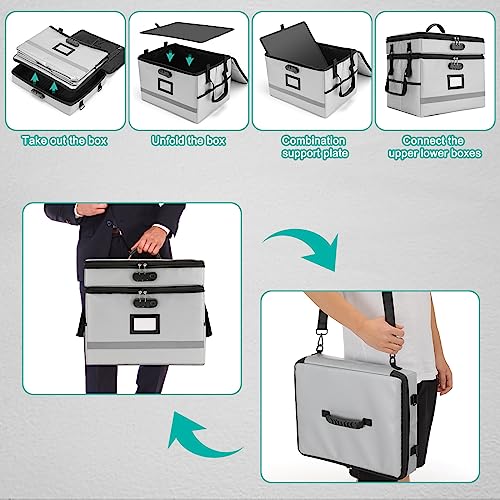 Take out the box

Unfold the box

Combination support plate

Connect the upper lower boxes