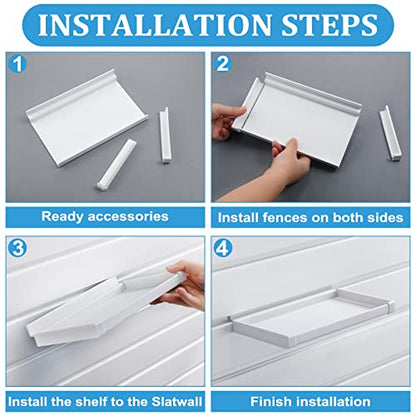 INSTALLATION STEPS

1

Ready accessories

2

Install fences on both sides

3

Install the shelf to the Slatwall

4

Finish installation