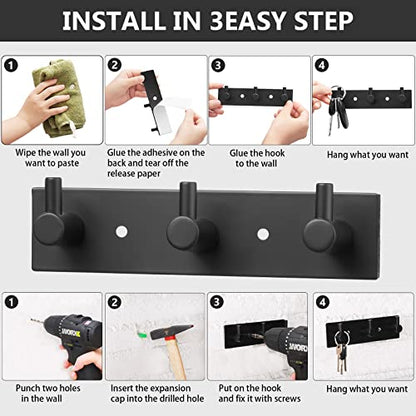 INSTALL IN 3EASY STEP

1
Wipe the wall you want to paste

2
Glue the adhesive on the back and tear off the release paper

3
Glue the hook to the wall

4
Hang what you want

1
WORX
Punch two holes in the wall

2
Insert the expansion cap into the drilled hole

3
WORX
Put on the hook and fix it with screws

4
Hang what you want