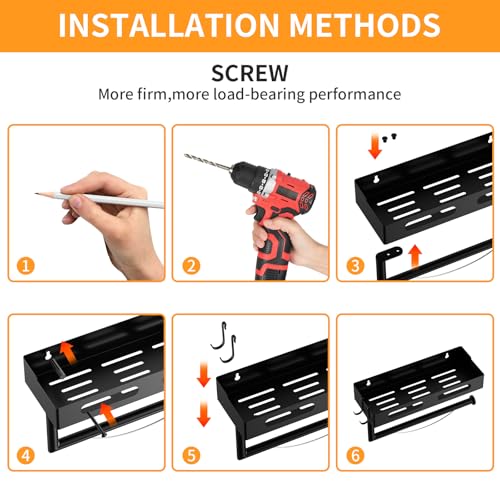 INSTALLATION METHODS

SCREW
More firm,more load-bearing performance

1

2

3

4

5

6