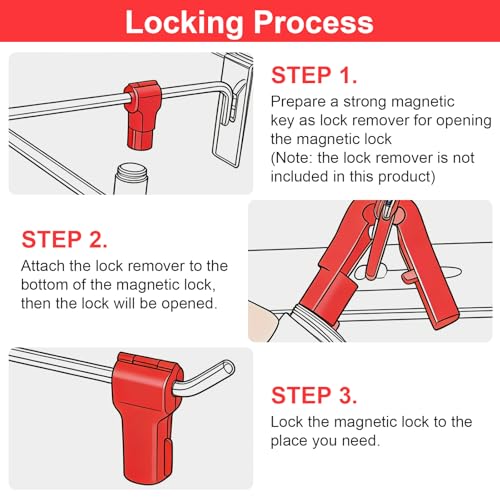 Locking Process

STEP 1.
Prepare a strong magnetic key as lock remover for opening the magnetic lock
(Note: the lock remover is not included in this product)

STEP 2.
Attach the lock remover to the bottom of the magnetic lock, then the lock will be opened.

STEP 3.
Lock the magnetic lock to the place you need.