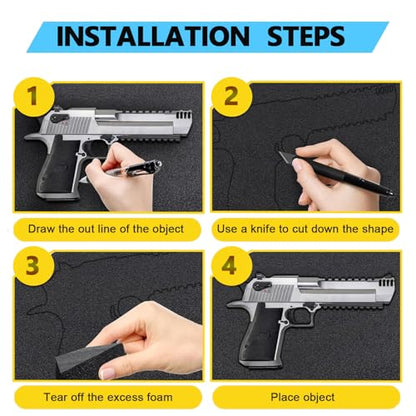 INSTALLATION STEPS

1

Draw the out line of the object

2

Use a knife to cut down the shape

3

Tear off the excess foam

4

Place object