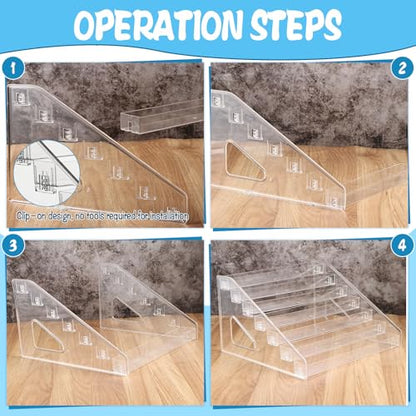 OPERATION STEPS

1

Clip - on design, no tools required for installation

2

3

4