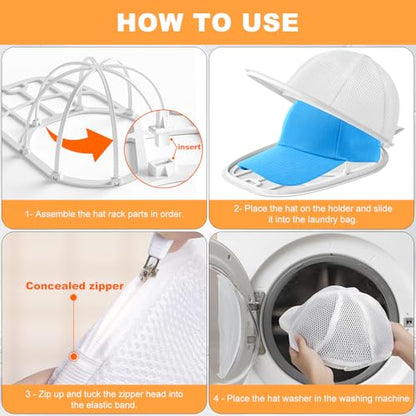 HOW TO USE

insert

1- Assemble the hat rack parts in order.

2- Place the hat on the holder and slide it into the laundry bag.

Concealed zipper

3 - Zip up and tuck the zipper head into the elastic band.

4 - Place the hat washer in the washing machine.