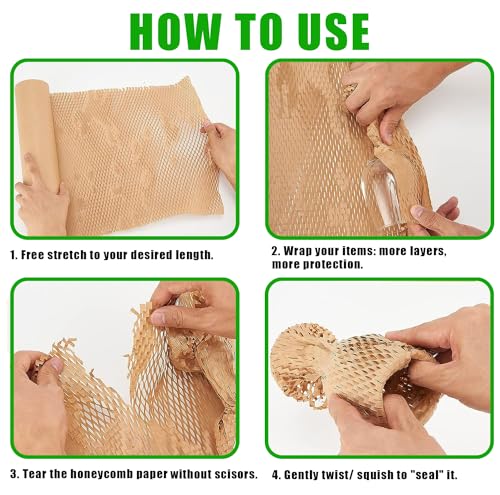 HOW TO USE

1. Free stretch to your desired length.

2. Wrap your items: more layers, more protection.

3. Tear the honeycomb paper without scisors.

4. Gently twist/ squish to "seal" it.