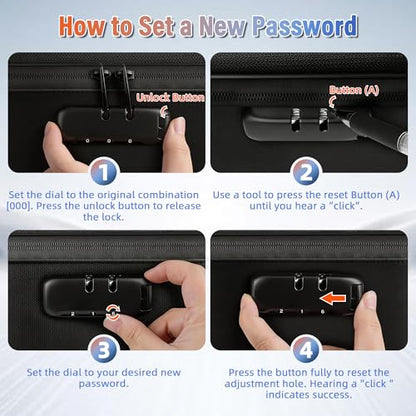 How to Set a New Password

Unlock Button

1

Set the dial to the original combination [000]. Press the unlock button to release the lock.

Button (A)

2

Use a tool to press the reset Button (A) until you hear a "click".

2 1

3

Set the dial to your desired new password.

2 1 6

4

Press the button fully to reset the adjustment hole. Hearing a "click " indicates success.