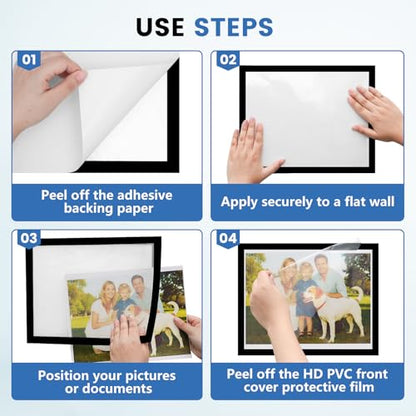 USE STEPS

01

Peel off the adhesive backing paper

02

Apply securely to a flat wall

03

Position your pictures or documents

04

Peel off the HD PVC front cover protective film