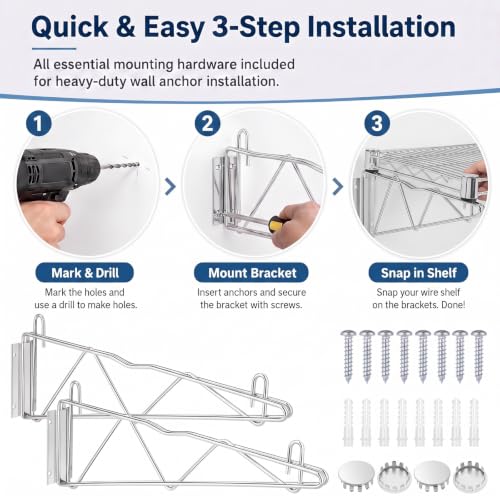 Quick & Easy 3-Step Installation

All essential mounting hardware included for heavy-duty wall anchor installation.

1

Mark & Drill

Mark the holes and use a drill to make holes.

2

Mount Bracket

Insert anchors and secure the bracket with screws.

3

Snap in Shelf

Snap your wire shelf on the brackets. Done!