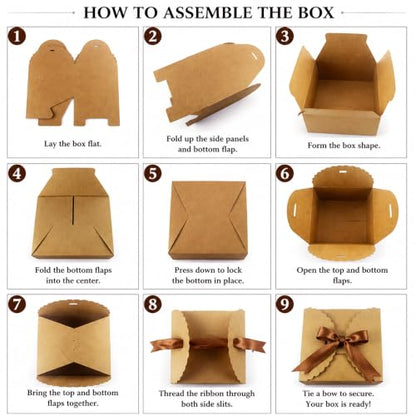 HOW TO ASSEMBLE THE BOX

1
Lay the box flat.

2
Fold up the side panels and bottom flap.

3
Form the box shape.

4
Fold the bottom flaps into the center.

5
Press down to lock the bottom in place.

6
Open the top and bottom flaps.

7
Bring the top and bottom flaps together.

8
Thread the ribbon through both side slits.

9
Tie a bow to secure. Your box is ready!