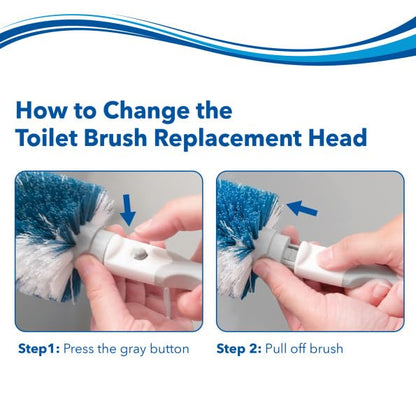 How to Change the Toilet Brush Replacement Head

Step1: Press the gray button

Step 2: Pull off brush