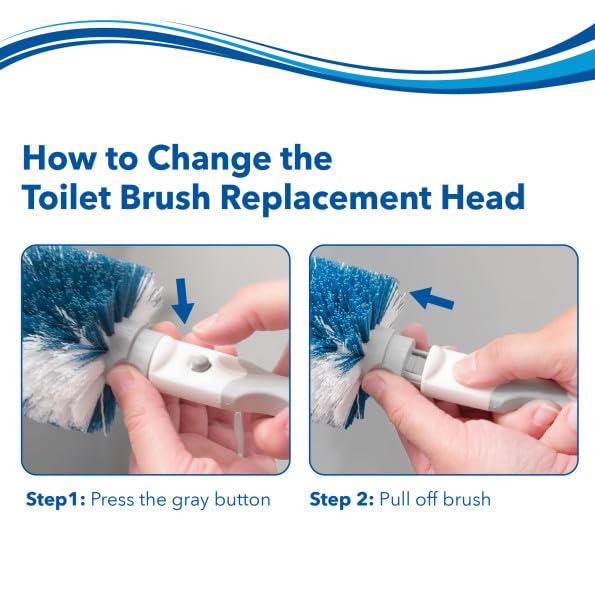 How to Change the Toilet Brush Replacement Head

Step1: Press the gray button

Step 2: Pull off brush