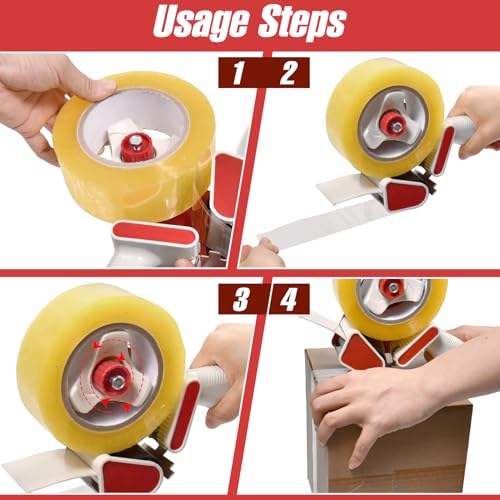 Usage Steps

1

2

3

4