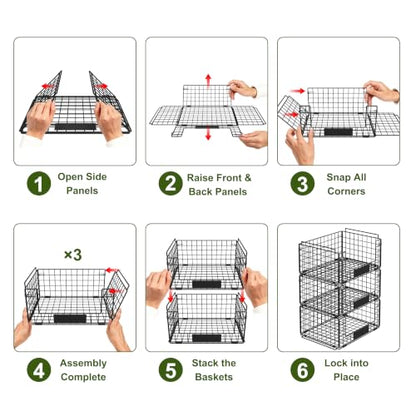 1 Open Side Panels

2 Raise Front & Back Panels

3 Snap All Corners

×3

4 Assembly Complete

5 Stack the Baskets

6 Lock into Place