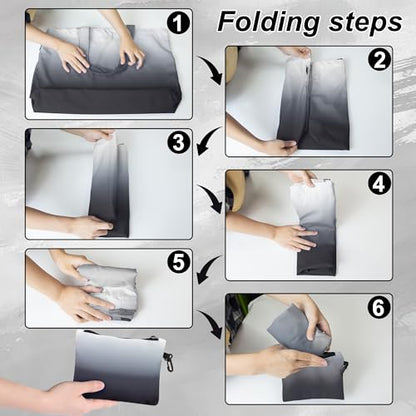 Folding steps

1

2

3

4

5

6